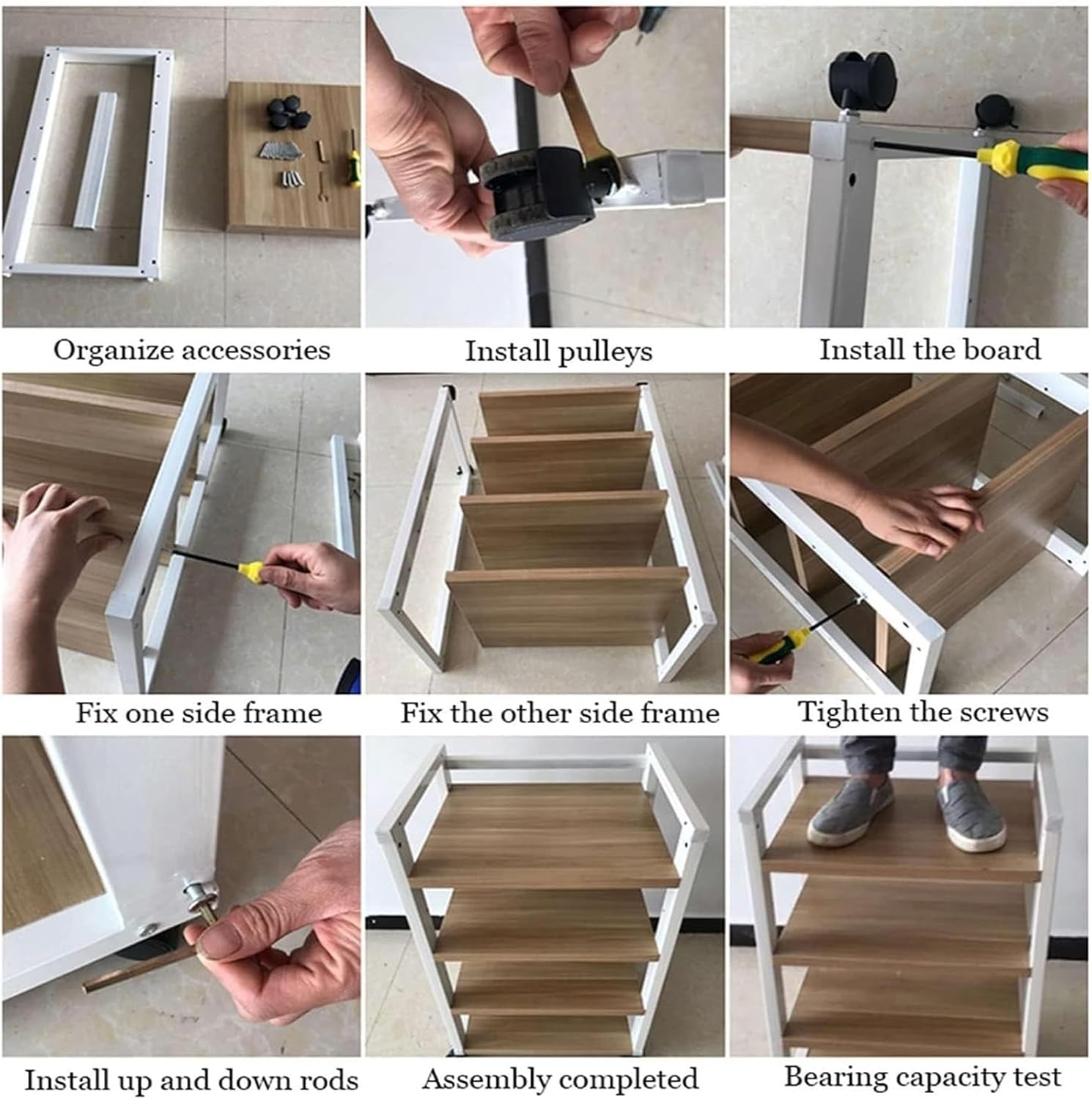 Organize accessories

Install pulleys

Install the board

Fix one side frame

Fix the other side frame

Tighten the screws

Install up and down rods

Assembly completed

Bearing capacity test