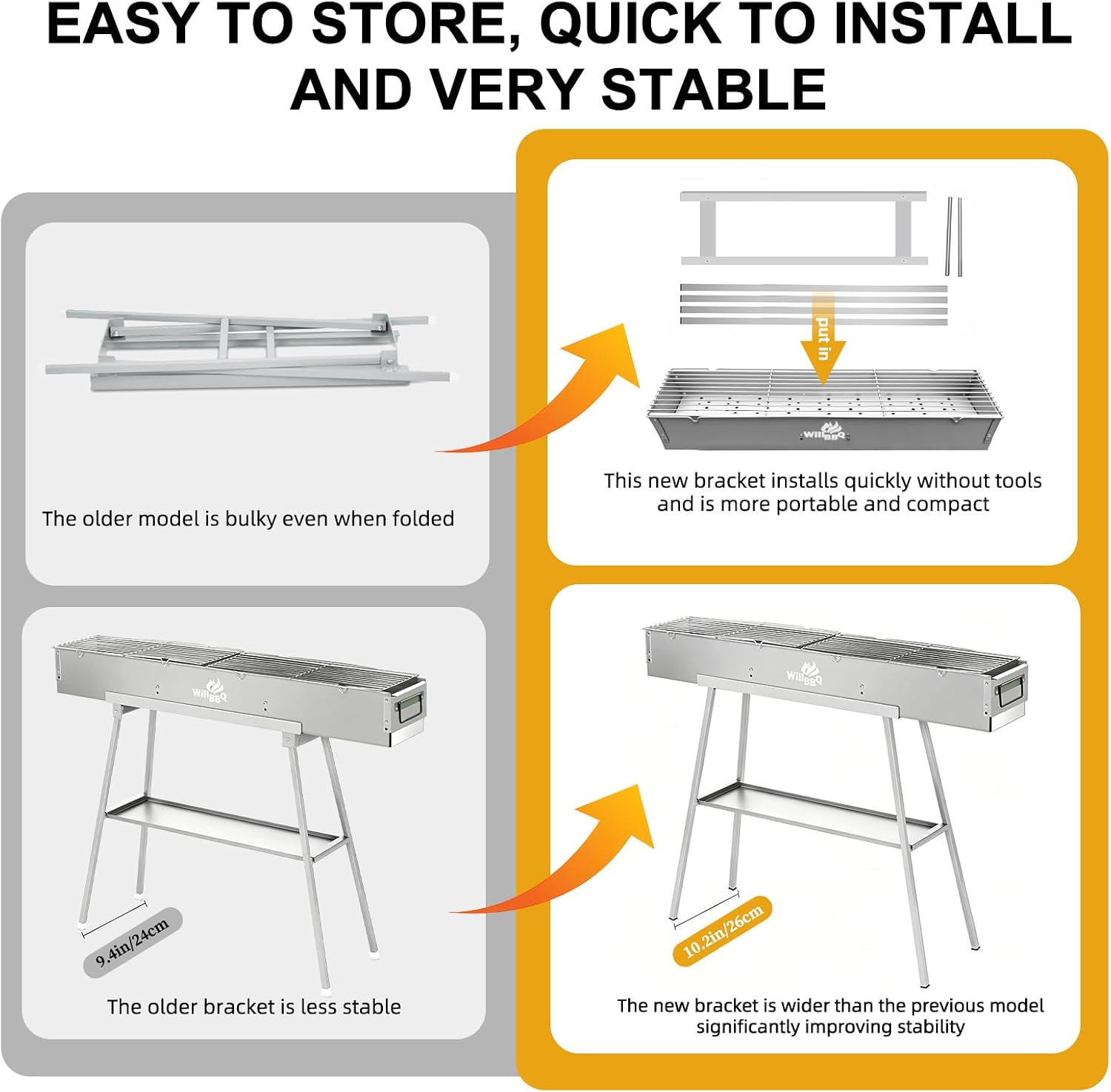 EASY TO STORE, QUICK TO INSTALL AND VERY STABLE

The older model is bulky even when folded

put in

WillBBQ

This new bracket installs quickly without tools and is more portable and compact

WillBBQ

9.4in/24cm

The older bracket is less stable

WillBBQ

10.2in/26cm

The new bracket is wider than the previous model significantly improving stability