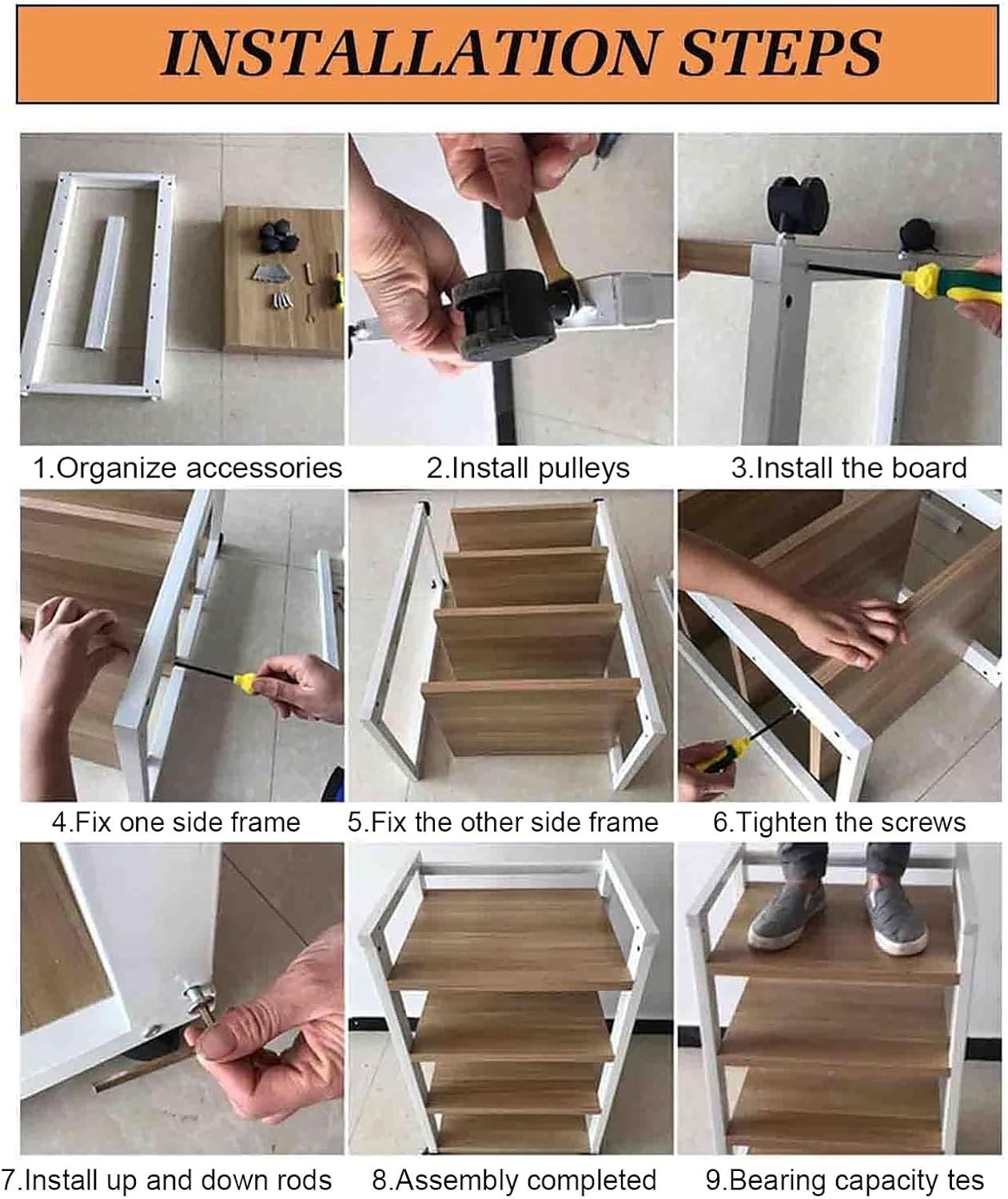 INSTALLATION STEPS

1.Organize accessories

2.Install pulleys

3.Install the board

4.Fix one side frame

5.Fix the other side frame

6.Tighten the screws

7.Install up and down rods

8.Assembly completed

9.Bearing capacity tes