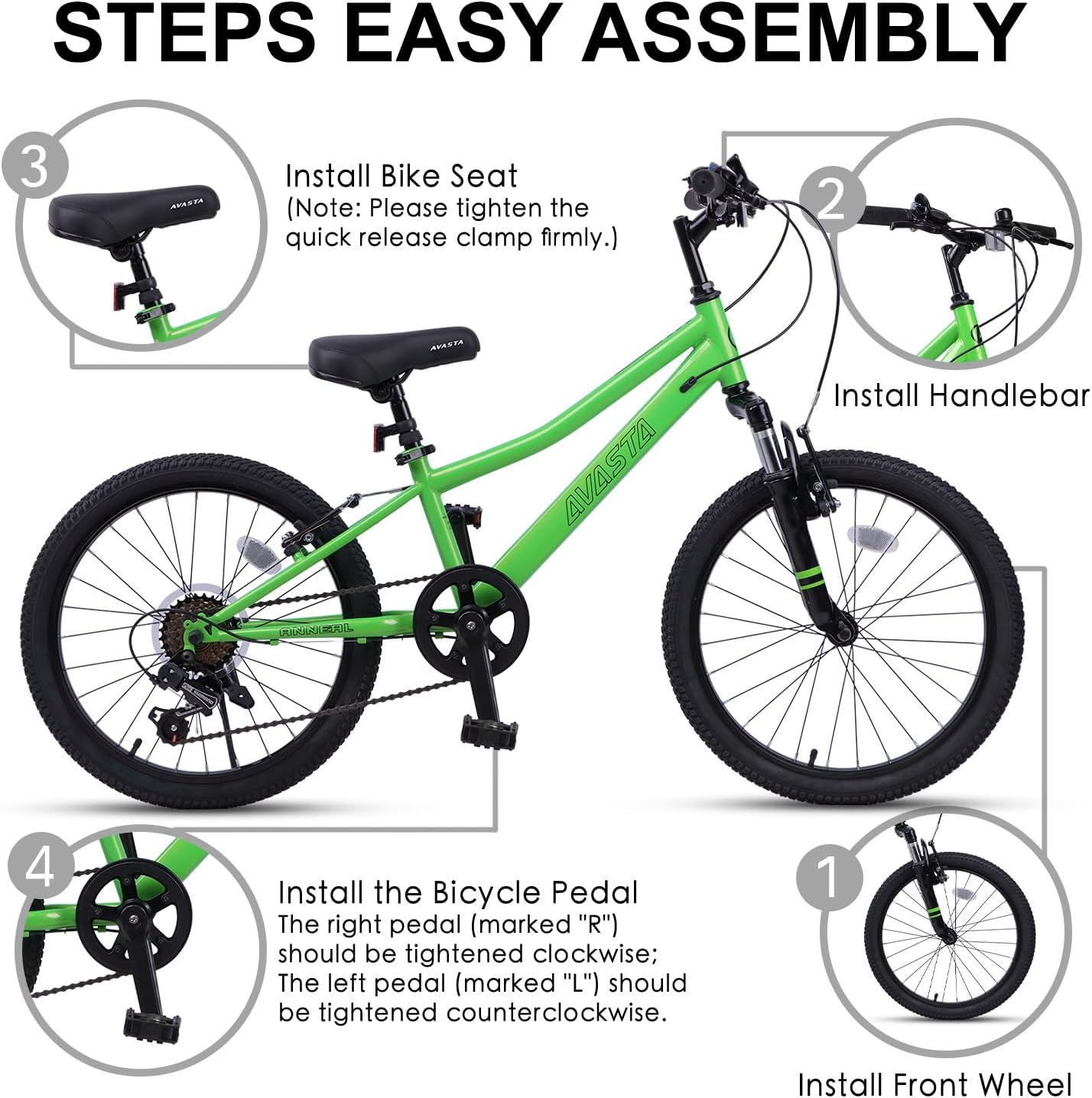 STEPS EASY ASSEMBLY

3

AVASTA

Install Bike Seat
(Note: Please tighten the quick release clamp firmly.)

2

Install Handlebar

AVASTA

AVASTA

ANNEAL

4

Install the Bicycle Pedal
The right pedal (marked "R") should be tightened clockwise;
The left pedal (marked "L") should be tightened counterclockwise.

1

Install Front Wheel