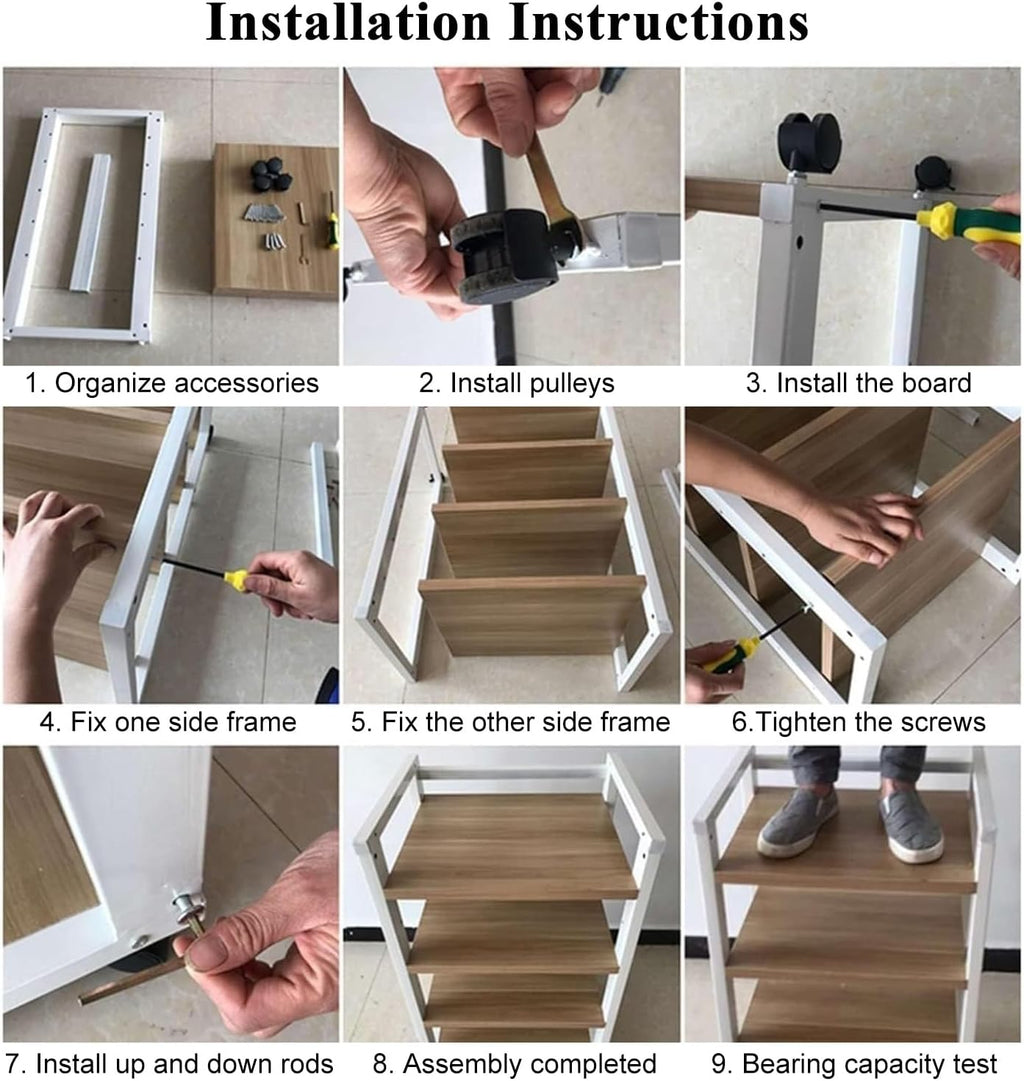 Installation Instructions

1. Organize accessories

2. Install pulleys

3. Install the board

4. Fix one side frame

5. Fix the other side frame

6.Tighten the screws

7. Install up and down rods

8. Assembly completed

9. Bearing capacity test