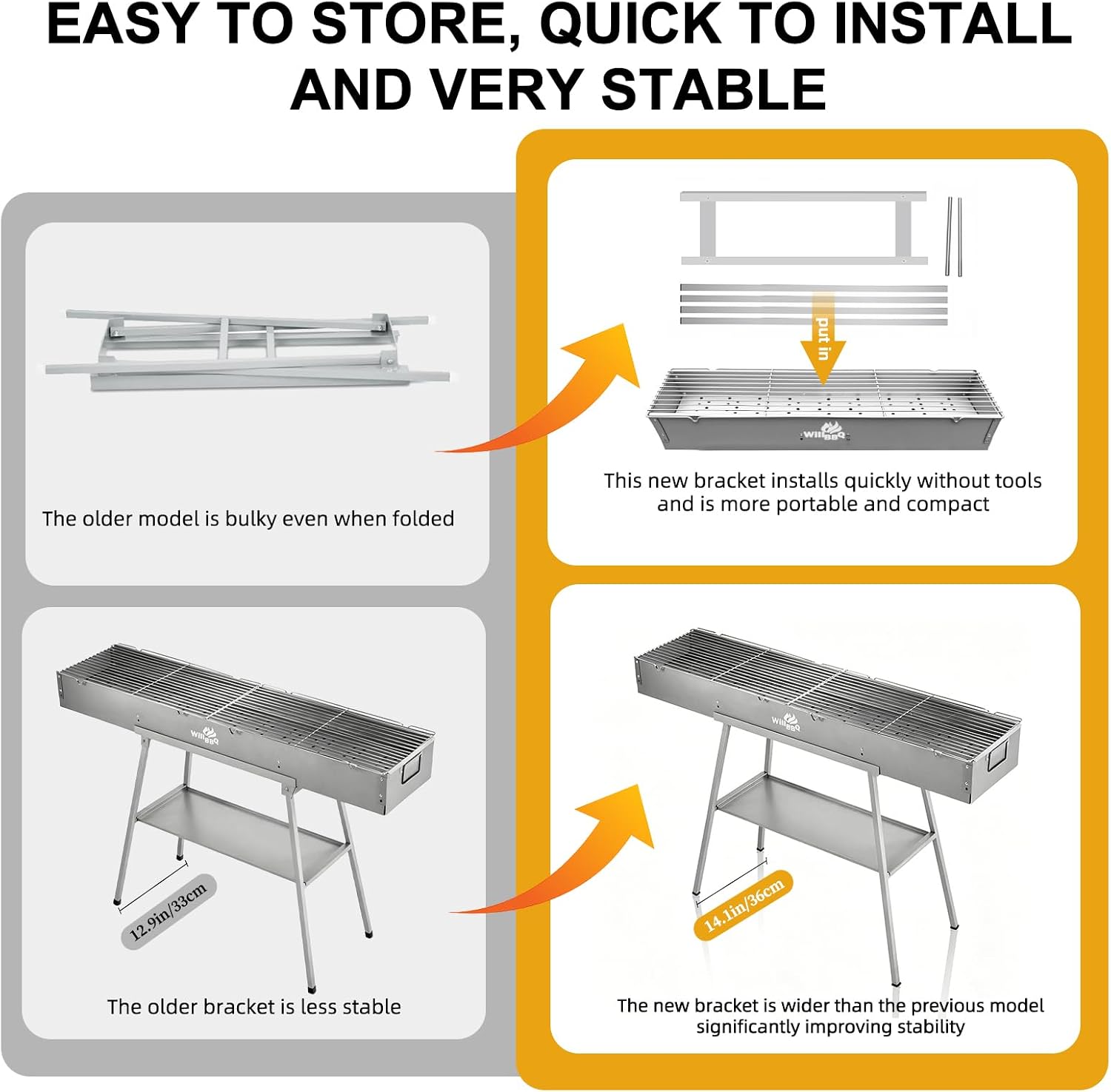 EASY TO STORE, QUICK TO INSTALL AND VERY STABLE

The older model is bulky even when folded

put in

WillBBQ

This new bracket installs quickly without tools and is more portable and compact

WillBBQ

12.9in/33cm

The older bracket is less stable

WillBBQ

14.1in/36cm

The new bracket is wider than the previous model significantly improving stability