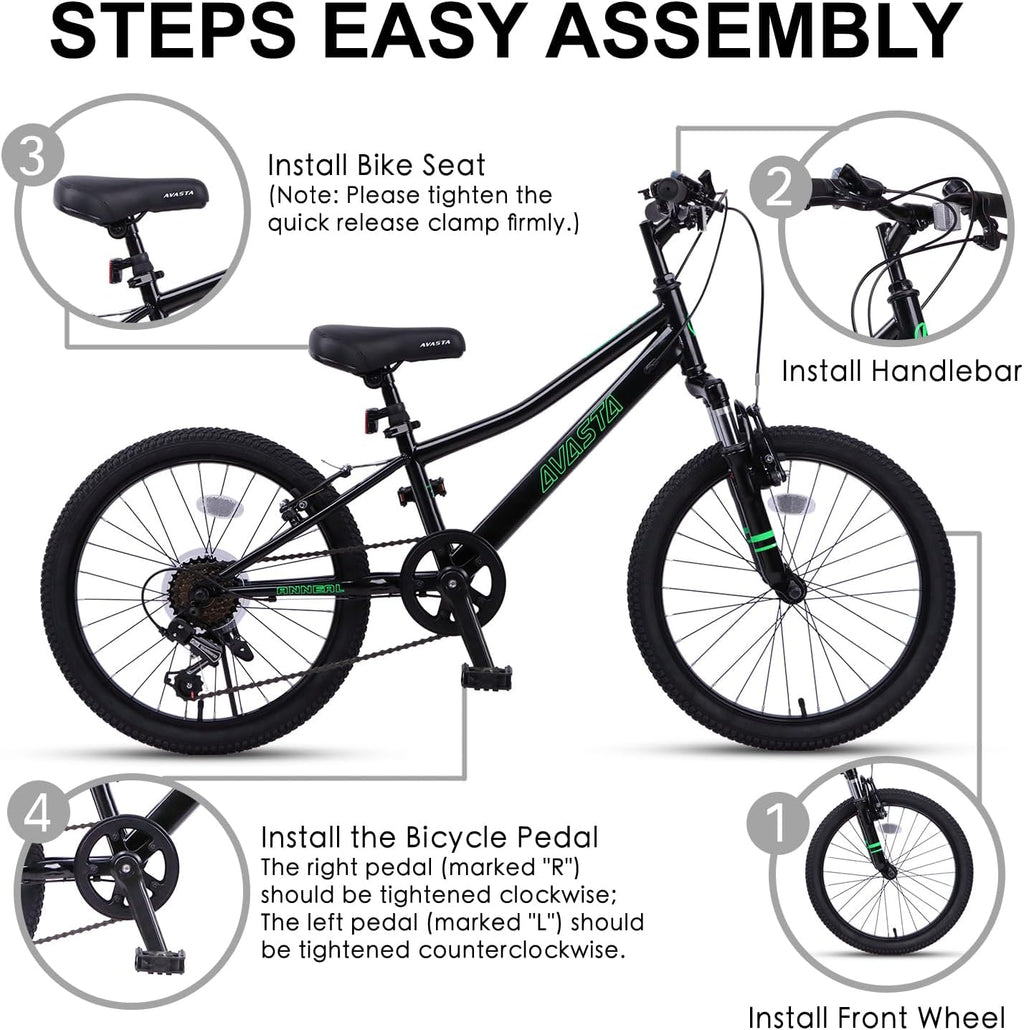 STEPS EASY ASSEMBLY

3

AVASTA

Install Bike Seat
(Note: Please tighten the quick release clamp firmly.)

2

Install Handlebar

AVASTA

AVASTA

ANNEAL

4

Install the Bicycle Pedal
The right pedal (marked "R") should be tightened clockwise;
The left pedal (marked "L") should be tightened counterclockwise.

1

Install Front Wheel