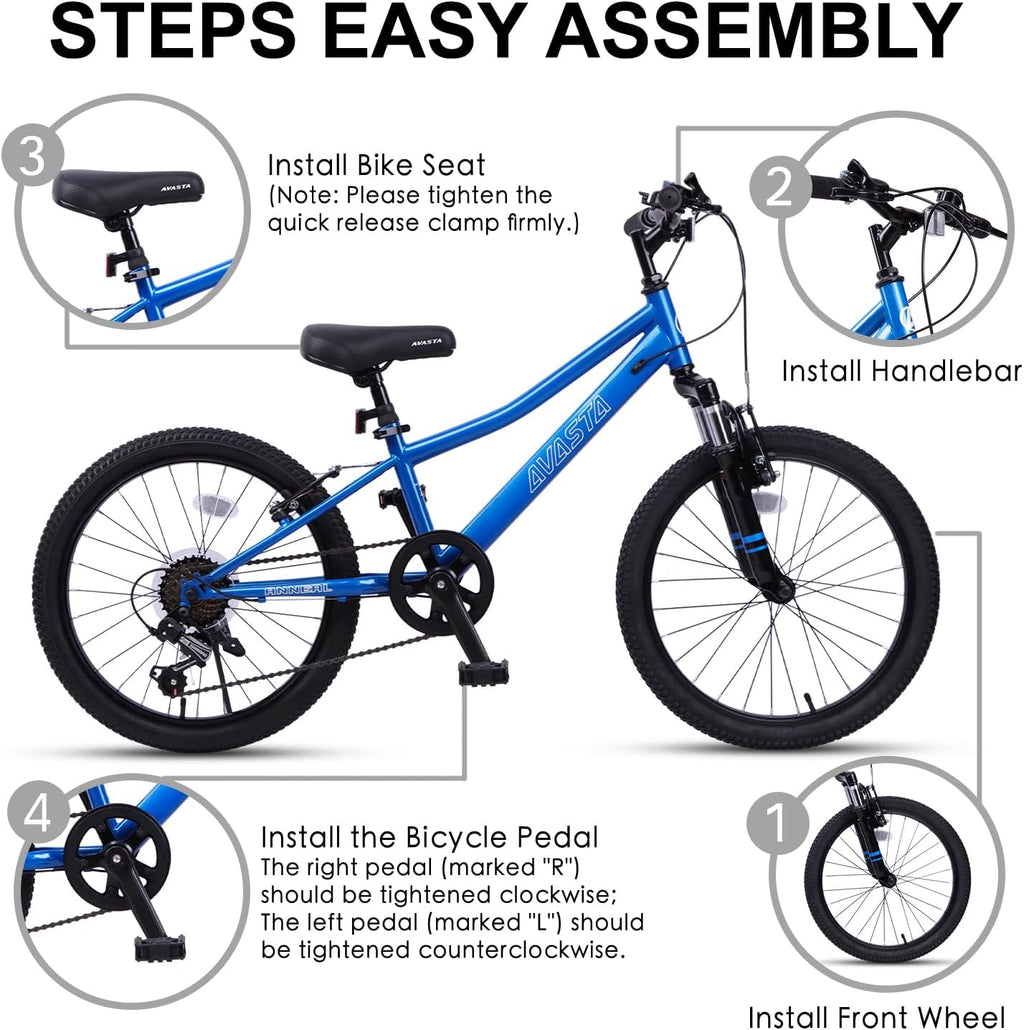 STEPS EASY ASSEMBLY

3

AVASTA

Install Bike Seat
(Note: Please tighten the quick release clamp firmly.)

2

Install Handlebar

AVASTA

AVASTA

ANNEAL

4

Install the Bicycle Pedal
The right pedal (marked "R") should be tightened clockwise;
The left pedal (marked "L") should be tightened counterclockwise.

1

Install Front Wheel