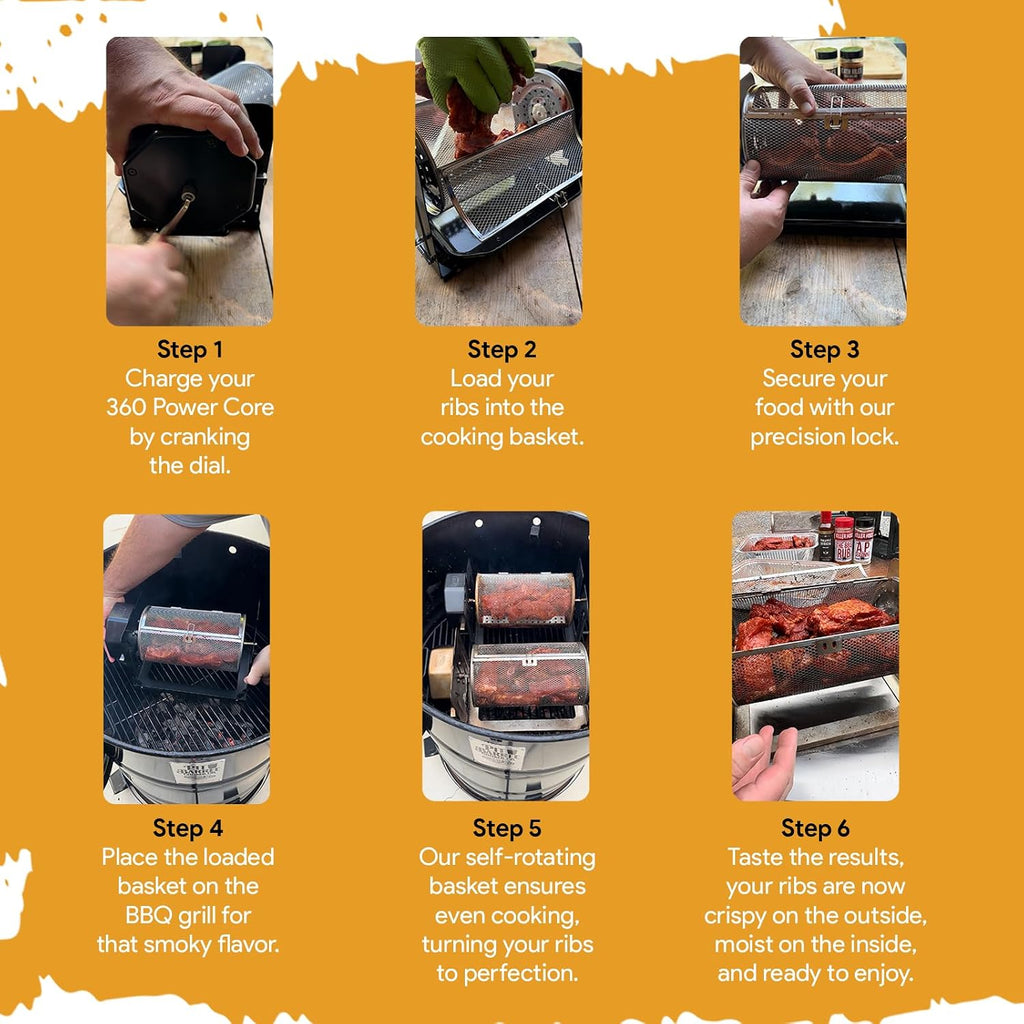 Step 1
Charge your 360 Power Core by cranking the dial.

Step 2
Load your ribs into the cooking basket.

Step 3
Secure your food with our precision lock.

Step 4
Place the loaded basket on the BBQ grill for that smoky flavor.

Step 5
Our self-rotating basket ensures even cooking, turning your ribs to perfection.

Step 6
Taste the results, your ribs are now crispy on the outside, moist on the inside, and ready to enjoy.