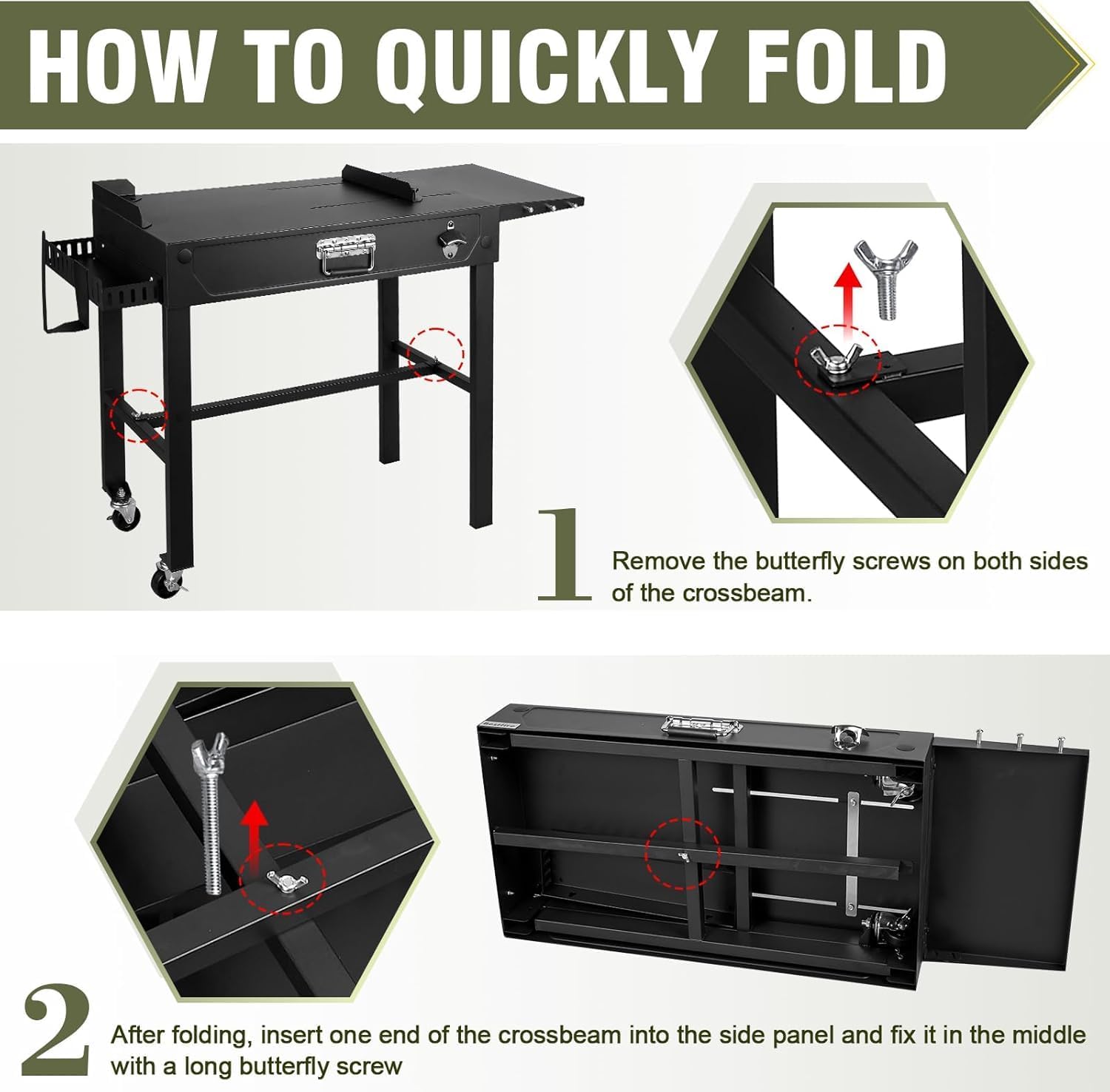 HOW TO QUICKLY FOLD

1

Remove the butterfly screws on both sides of the crossbeam.

2

After folding, insert one end of the crossbeam into the side panel and fix it in the middle with a long butterfly screw