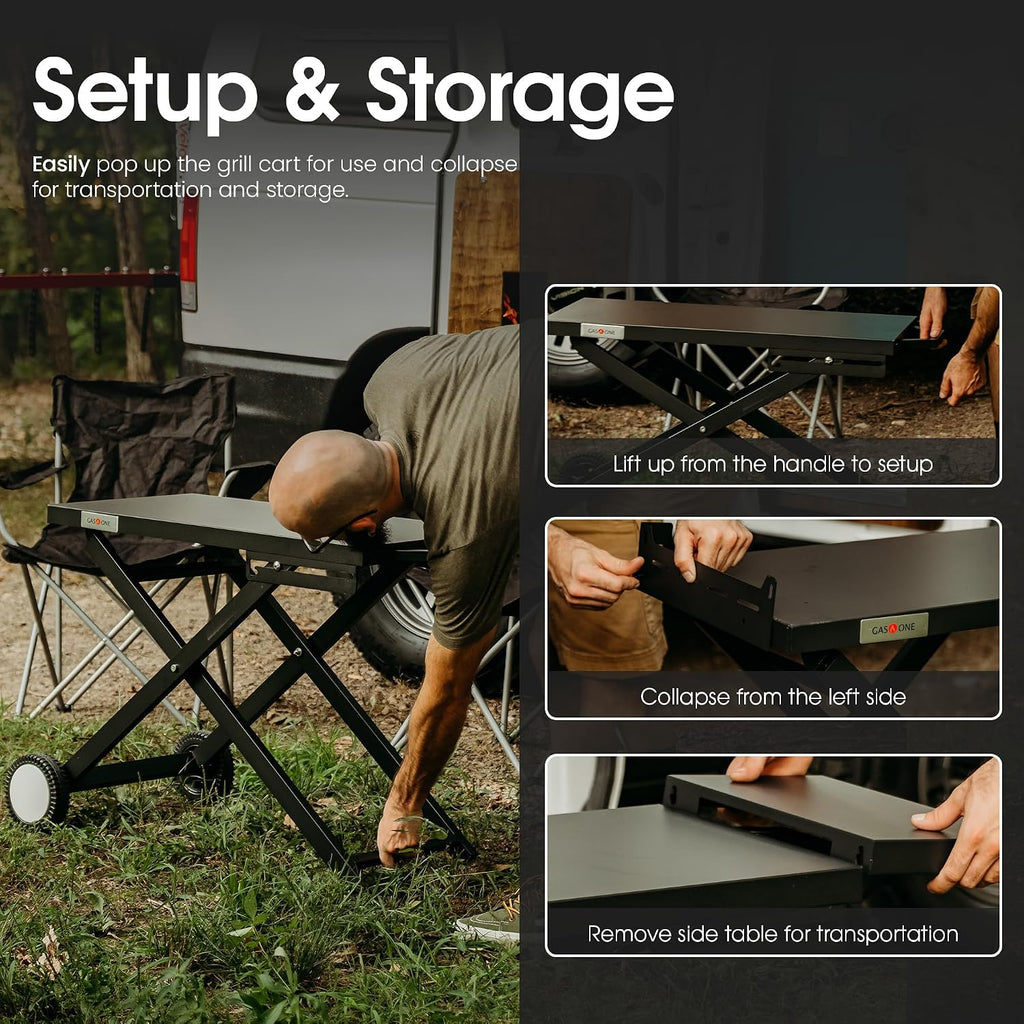 Setup & Storage

Easily pop up the grill cart for use and collapse for transportation and storage.

GAS ONE

GAS ONE

Lift up from the handle to setup

GAS ONE

Collapse from the left side

Remove side table for transportation