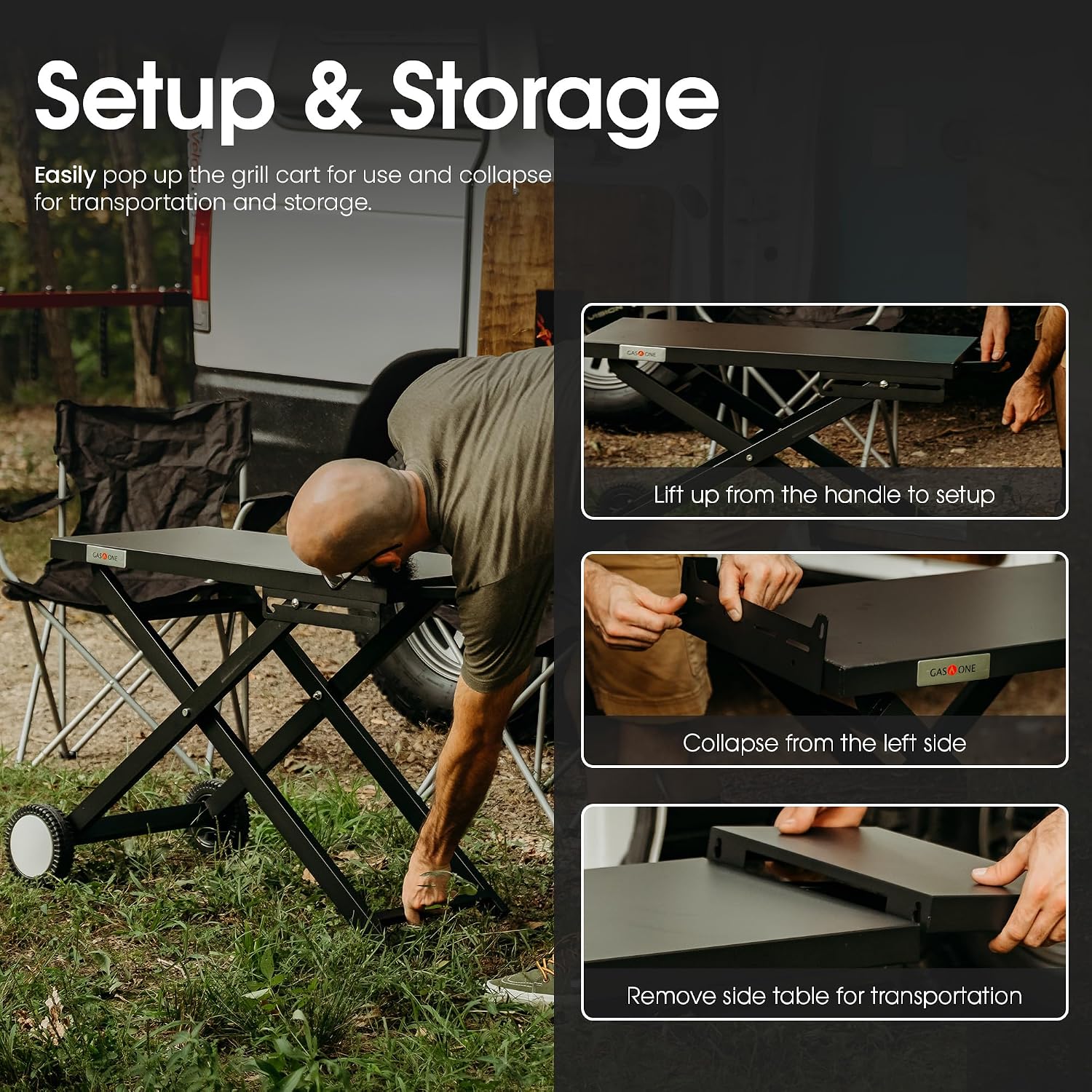 Setup & Storage

Easily pop up the grill cart for use and collapse for transportation and storage.

GAS ONE

GAS ONE

Lift up from the handle to setup

GAS ONE

Collapse from the left side

Remove side table for transportation